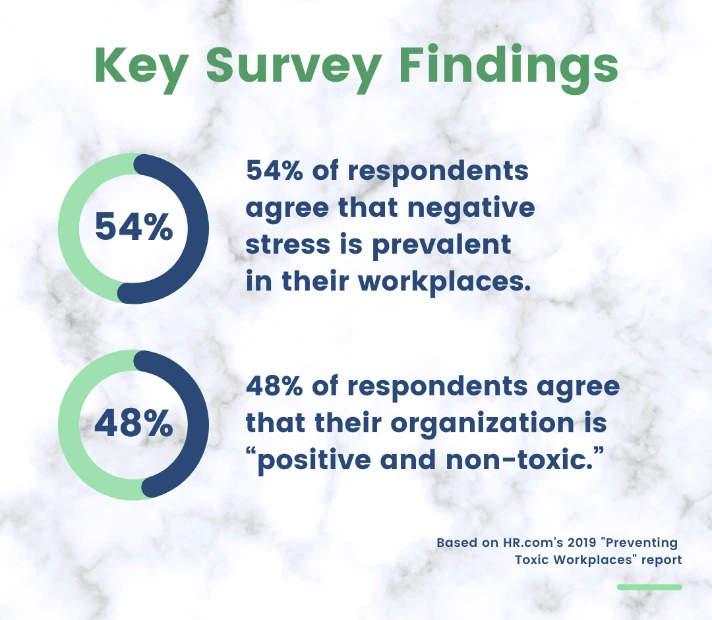 Key Survey Findings

54%

54% of respondents agree that negative stress is prevalent in their workplaces.

48%

48% of respondents agree that their organization is “positive and non-toxic.”

Based on HR.com's 2019 "Preventing Toxic Workplaces" report