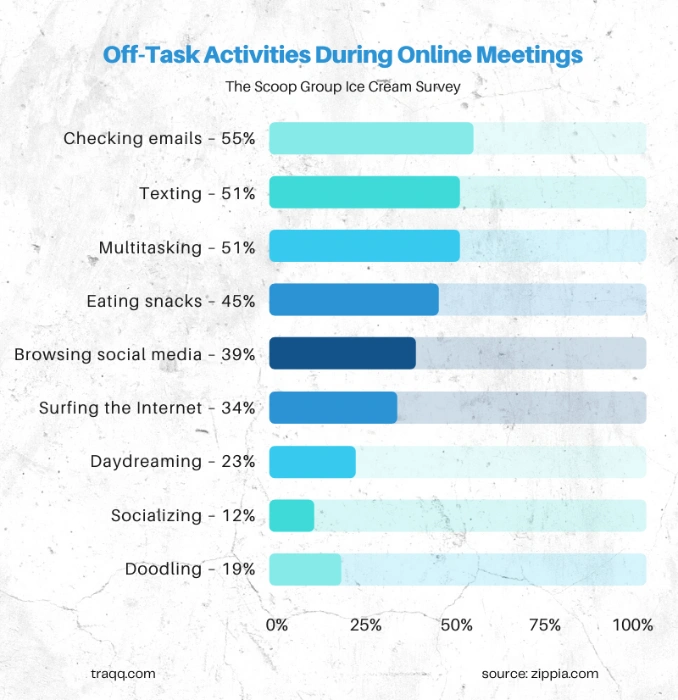 Off-Task Activities During Online Meetings

The Scoop Group Ice Cream Survey

Checking emails - 55%

Texting - 51%

Multitasking - 51%

Eating snacks - 45%

Browsing social media - 39%

Surfing the Internet - 34%

Daydreaming - 23%

Socializing - 12%

Doodling - 19%

0% 25% 50% 75% 100%

traqq.com

source: zippia.com